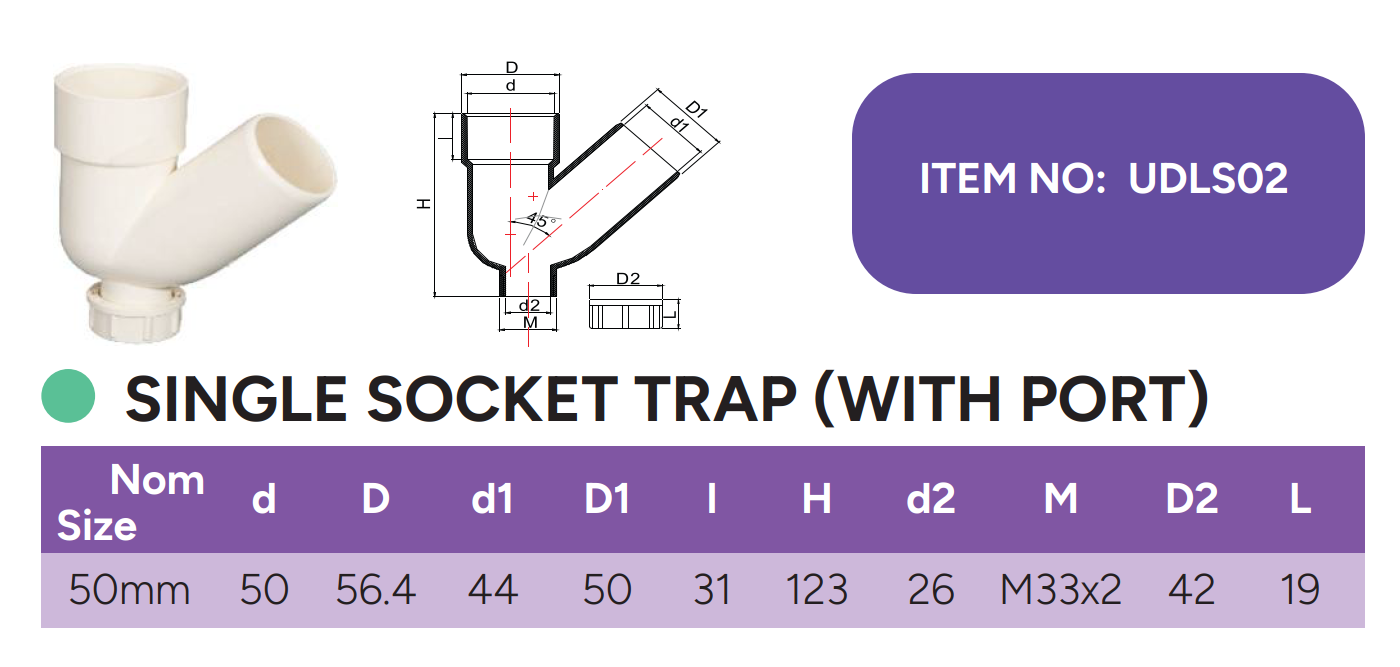 D
d
D1
d1
l
H
45°
d2
M
D2
L

ITEM NO: UDLS02

SINGLE SOCKET TRAP (WITH PORT)

| Nom Size | d | D | d1 | D1 | l | H | d2 | M | D2 | L |
|---|---|---|---|---|---|---|---|---|---|---|
| 50mm | 50 | 56.4 | 44 | 50 | 31 | 123 | 26 | M33x2 | 42 | 19 |